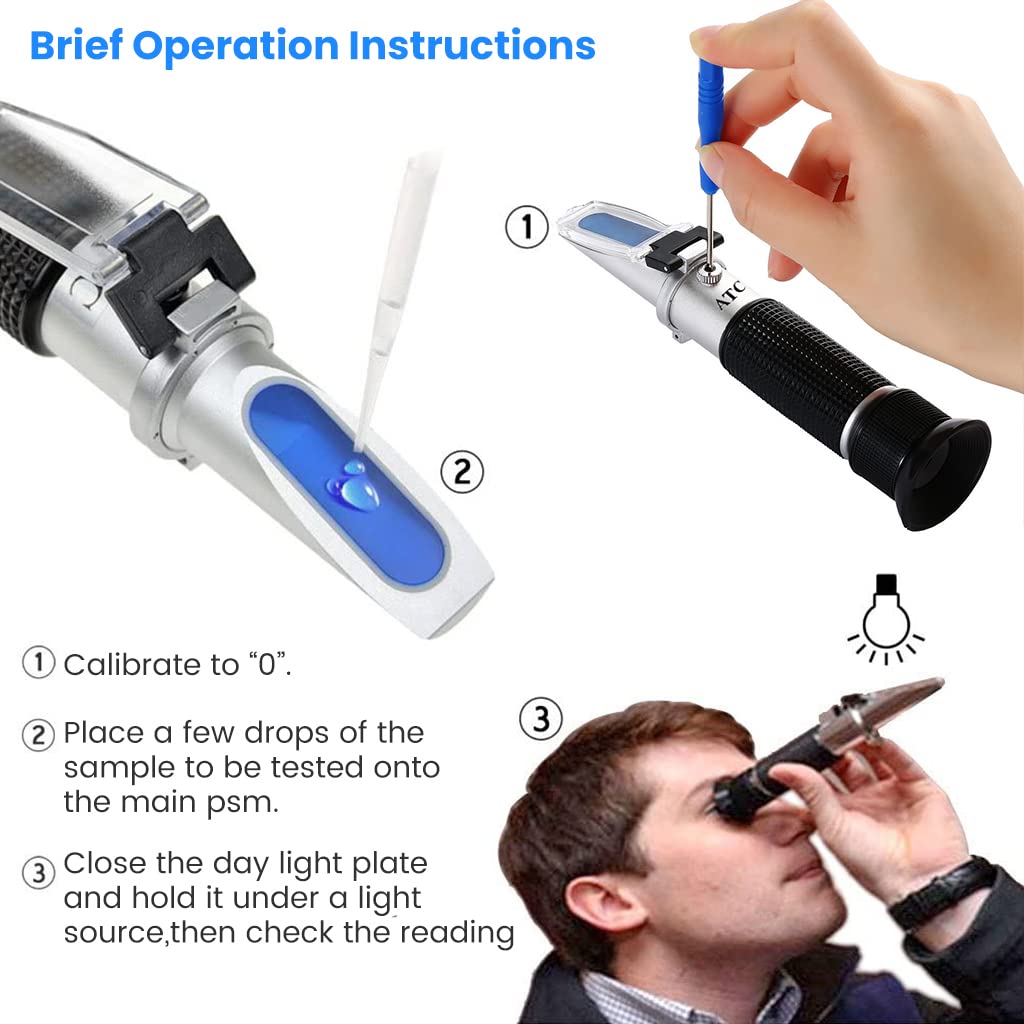 Brief Operation Instructions

①

ATC

②

③

① Calibrate to “0”.

② Place a few drops of the sample to be tested onto the main psm.

③ Close the day light plate and hold it under a light source,then check the reading